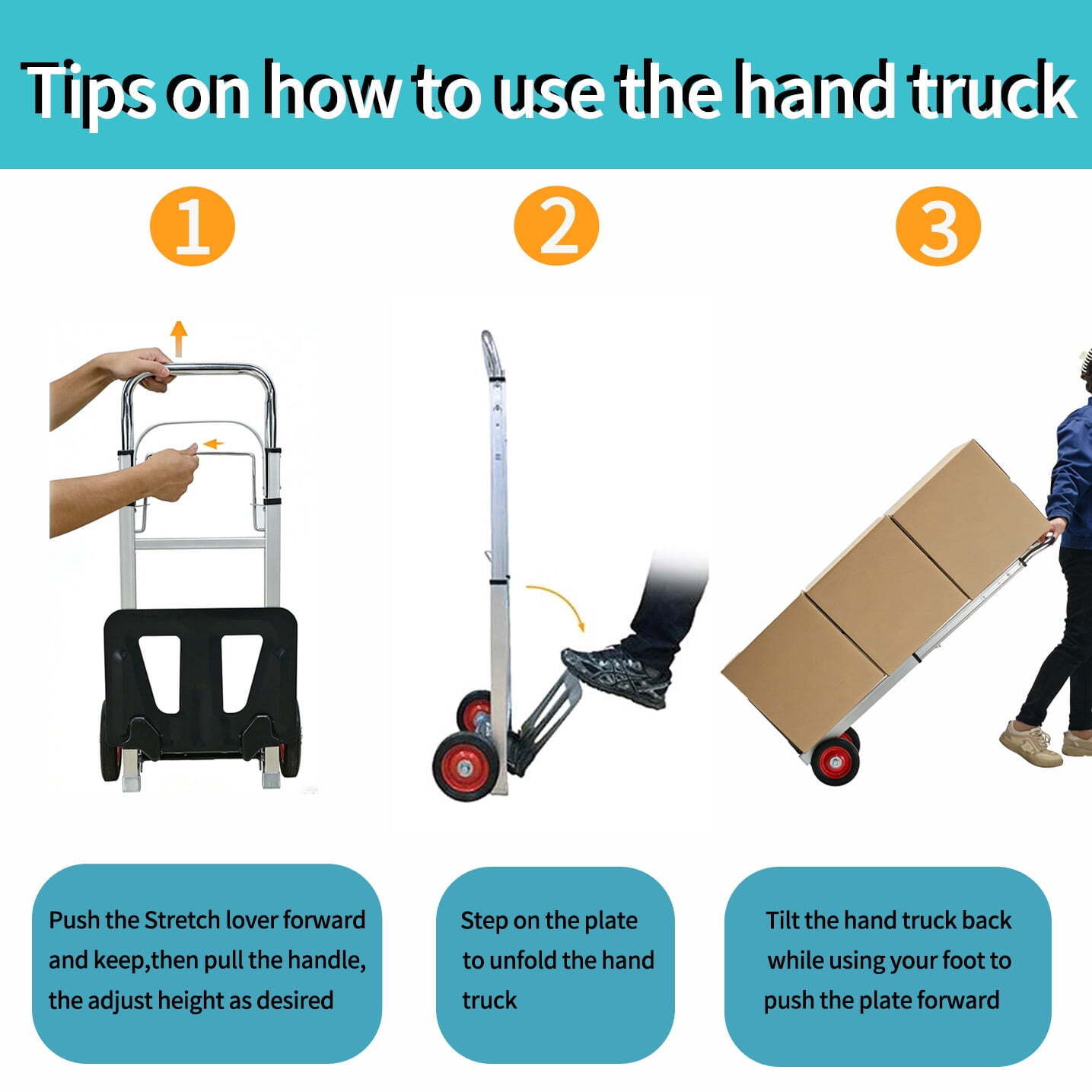 Tips on how to use the hand truck

1

2

3

Push the Stretch lover forward and keep,then pull the handle, the adjust height as desired

Step on the plate to unfold the hand truck

Tilt the hand truck back while using your foot to push the plate forward